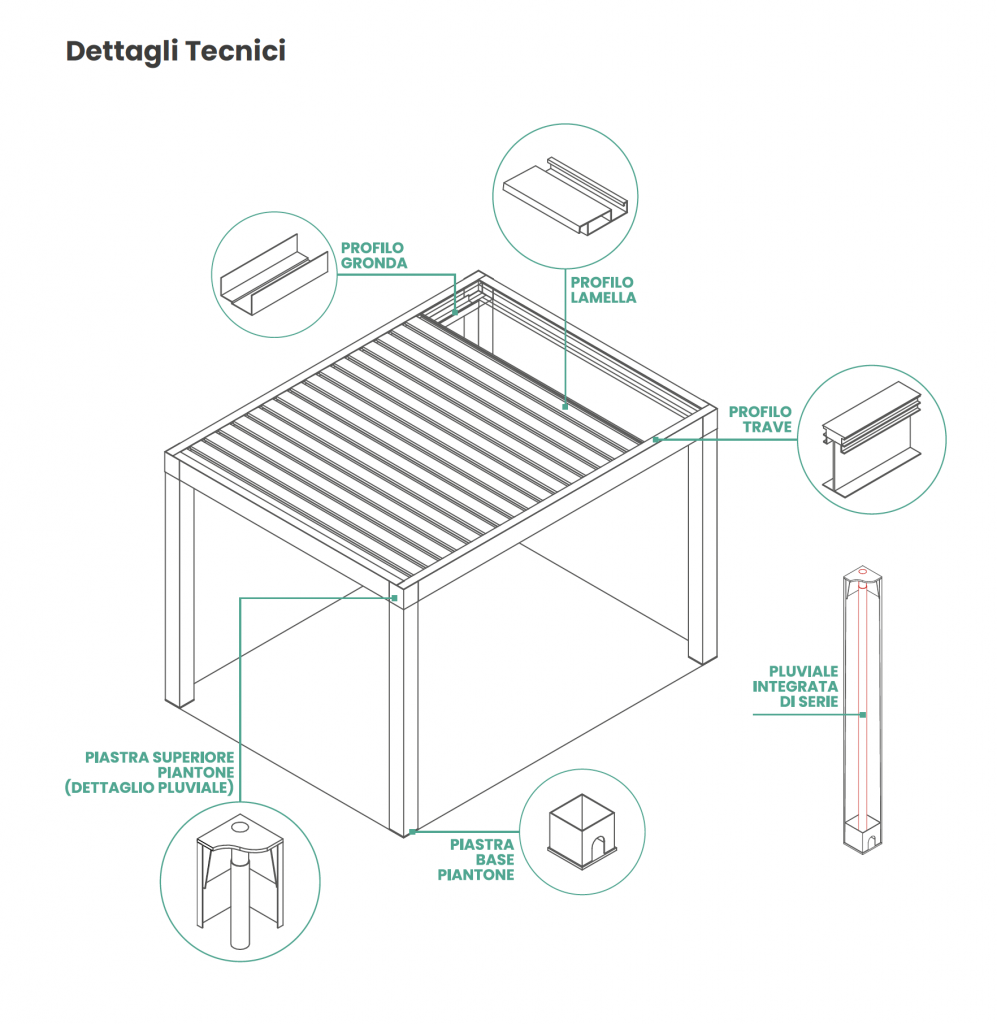 Dettagli Tecnici

PROFILO GRONDA

PROFILO LAMELLA

PROFILO TRAVE

PLUVIALE INTEGRATA DI SERIE

PIASTRA SUPERIORE PIANTONE (DETTAGLIO PLUVIALE)

PIASTRA BASE PIANTONE